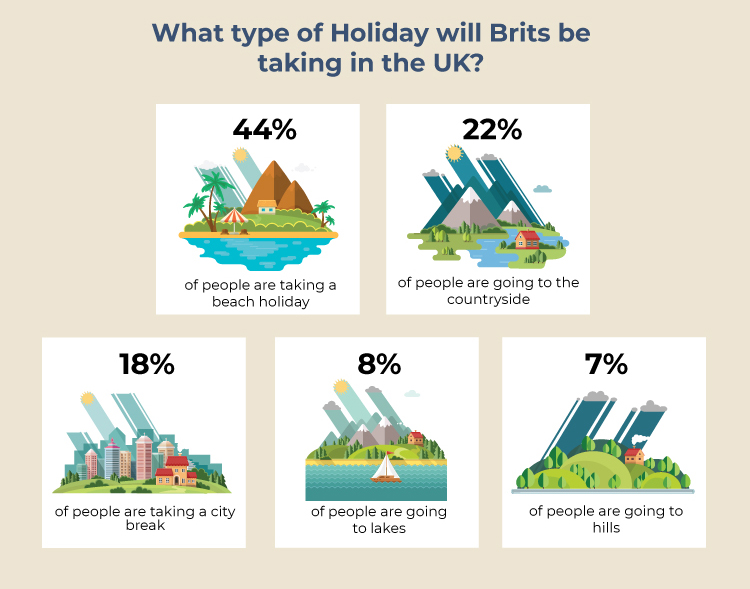 What type of Holiday will Brits be taking in the UK?

44%

of people are taking a beach holiday

22%

of people are going to the countryside

18%

of people are taking a city break

8%

of people are going to lakes

7%

of people are going to hills